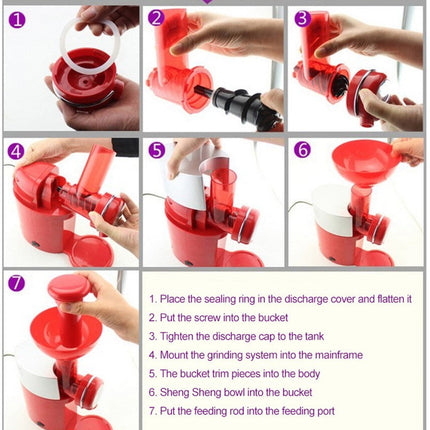 1

2

3

4

5

6

7

1. Place the sealing ring in the discharge cover and flatten it

2. Put the screw into the bucket

3. Tighten the discharge cap to the tank

4. Mount the grinding system into the mainframe

5. The bucket trim pieces into the body

6. Sheng Sheng bowl into the bucket

7. Put the feeding rod into the feeding port