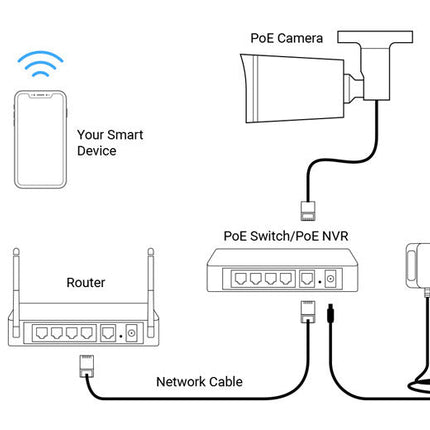 PoE Camera

Your Smart Device

PoE Switch/PoE NVR

Router

Network Cable