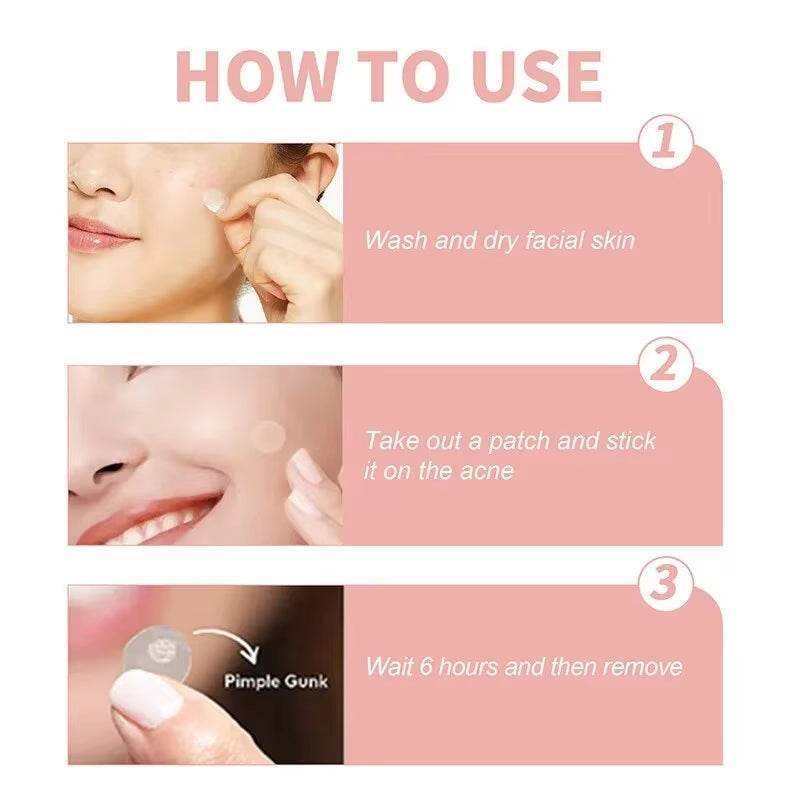 HOW TO USE

1

Wash and dry facial skin

2

Take out a patch and stick it on the acne

3

Pimple Gunk

Wait 6 hours and then remove