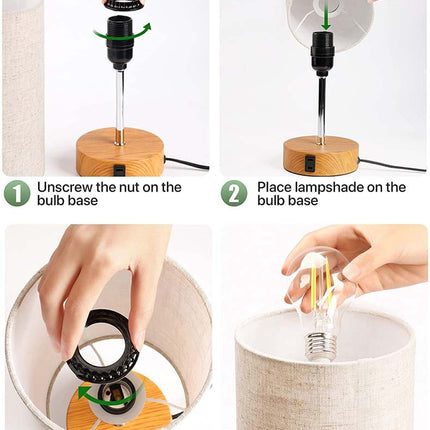 1 Unscrew the nut on the bulb base

2 Place lampshade on the bulb base