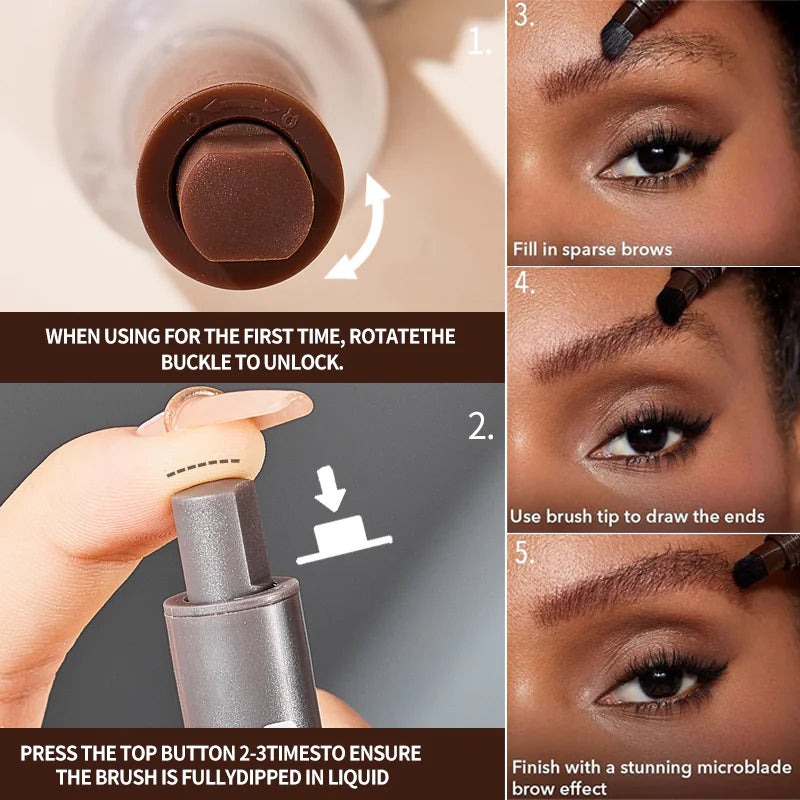 1.

WHEN USING FOR THE FIRST TIME, ROTATETHE BUCKLE TO UNLOCK.

2.

PRESS THE TOP BUTTON 2-3TIMESTO ENSURE THE BRUSH IS FULLYDIPPED IN LIQUID

3.

Fill in sparse brows

4.

Use brush tip to draw the ends

5.

Finish with a stunning microblade brow effect