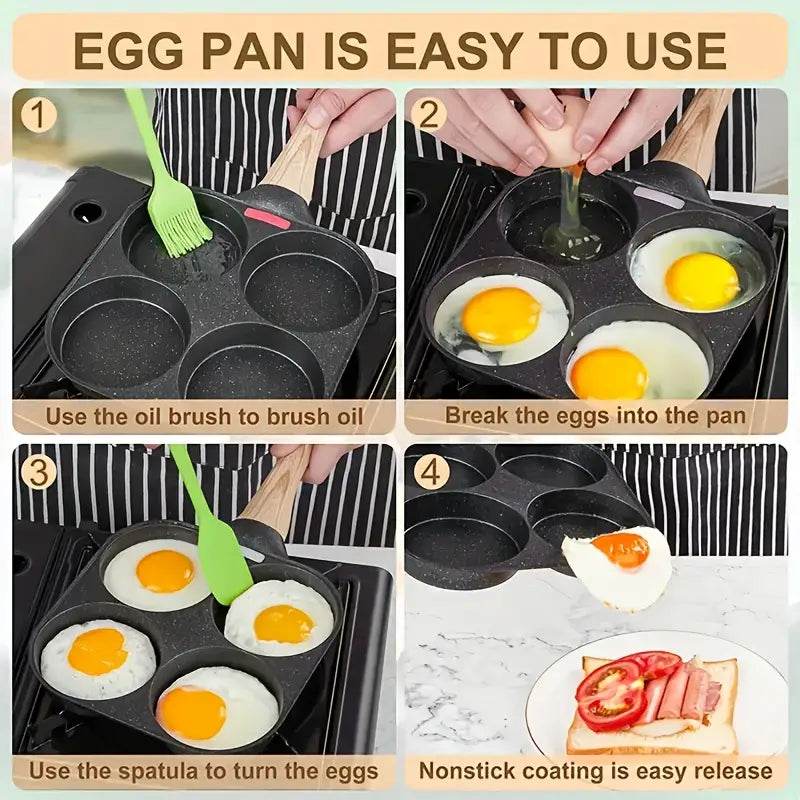 EGG PAN IS EASY TO USE

1

Use the oil brush to brush oil

2

Break the eggs into the pan

3

Use the spatula to turn the eggs

4

Nonstick coating is easy release